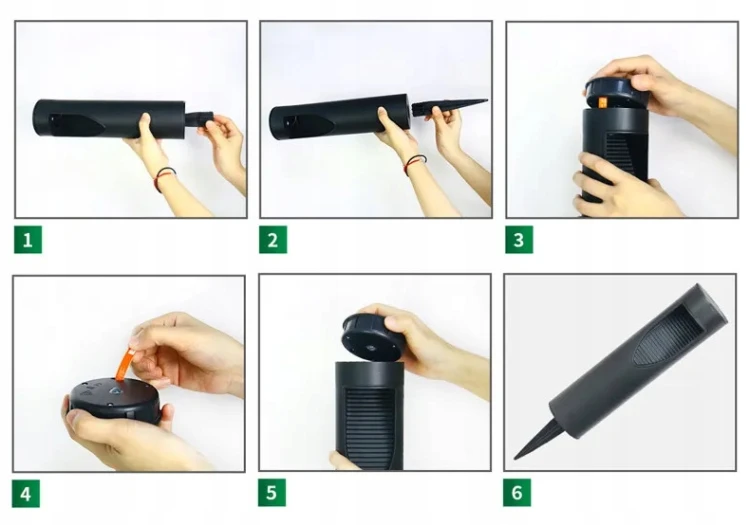 1

2

3

4

5

6