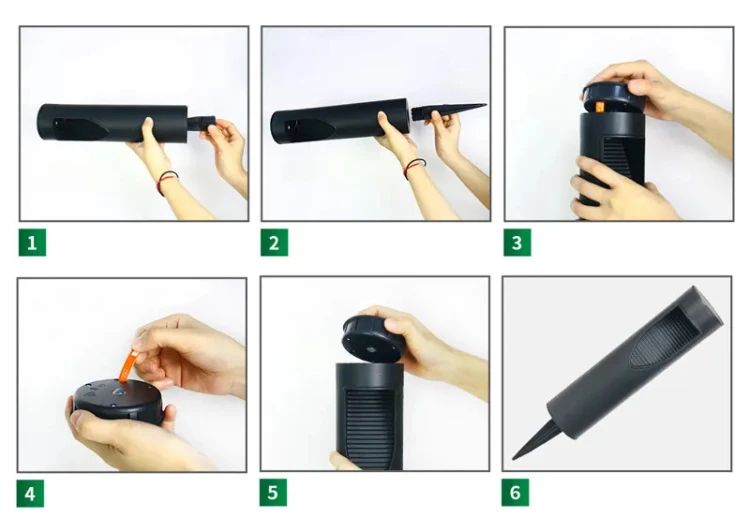 1

2

3

4

5

6