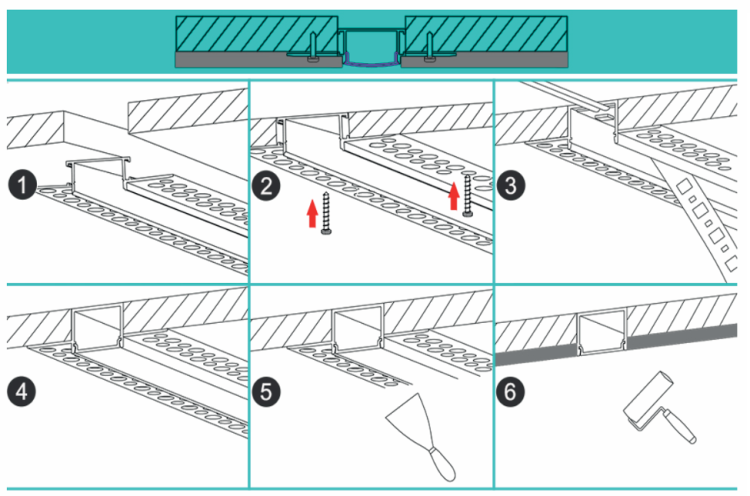 1
2
3
4
5
6