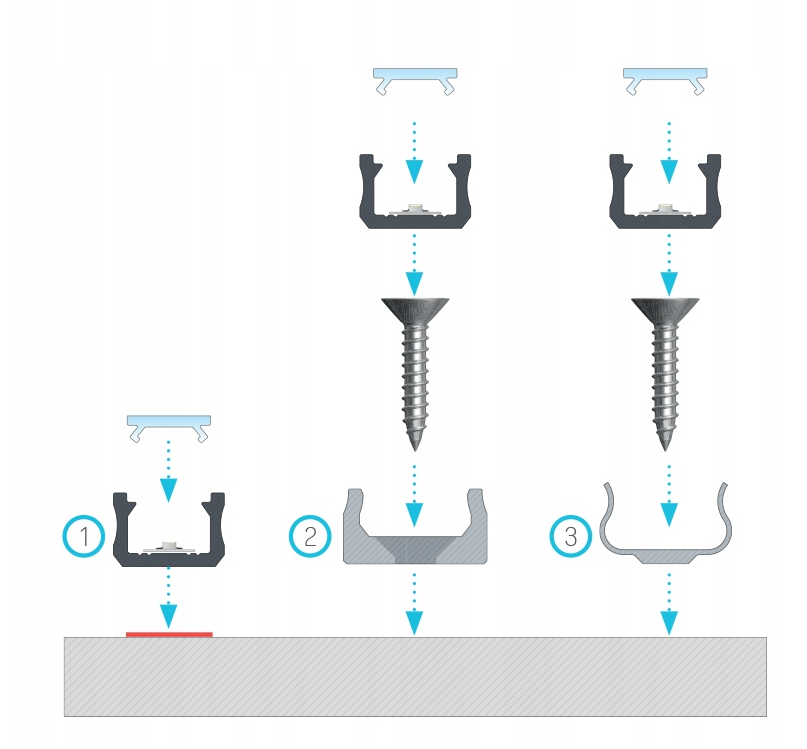 1
2
3