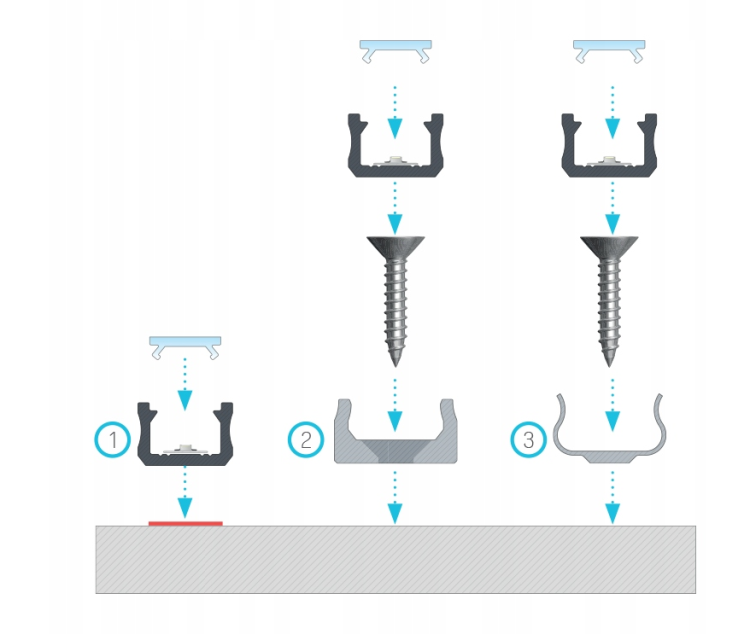 1
2
3