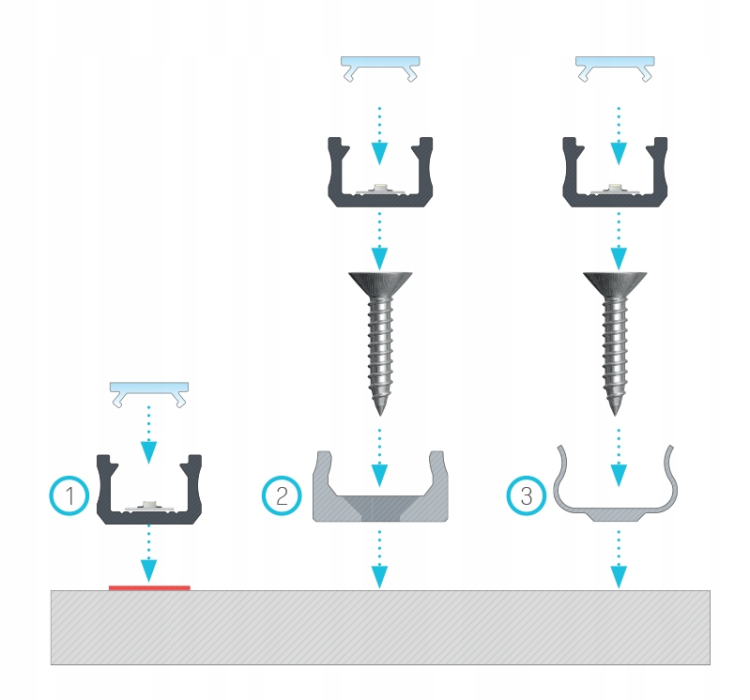 1
2
3